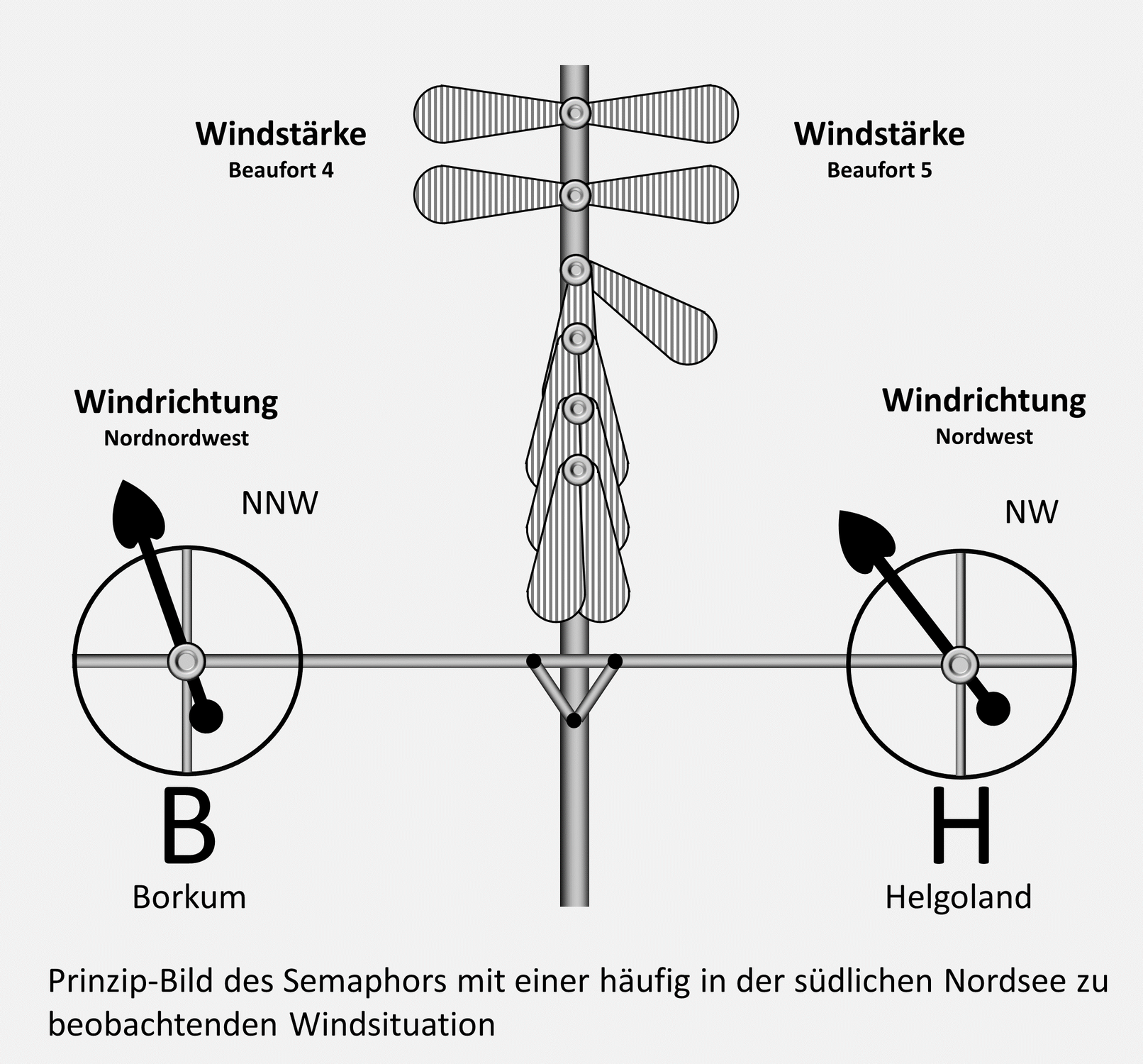 Windstärke
Beaufort 4

Windstärke
Beaufort 5

Windrichtung
Nordnordwest

NNW

Windrichtung
Nordwest

NW

B
Borkum

H
Helgoland

Prinzip-Bild des Semaphors mit einer häufig in der südlichen Nordsee zu beobachtenden Windsituation